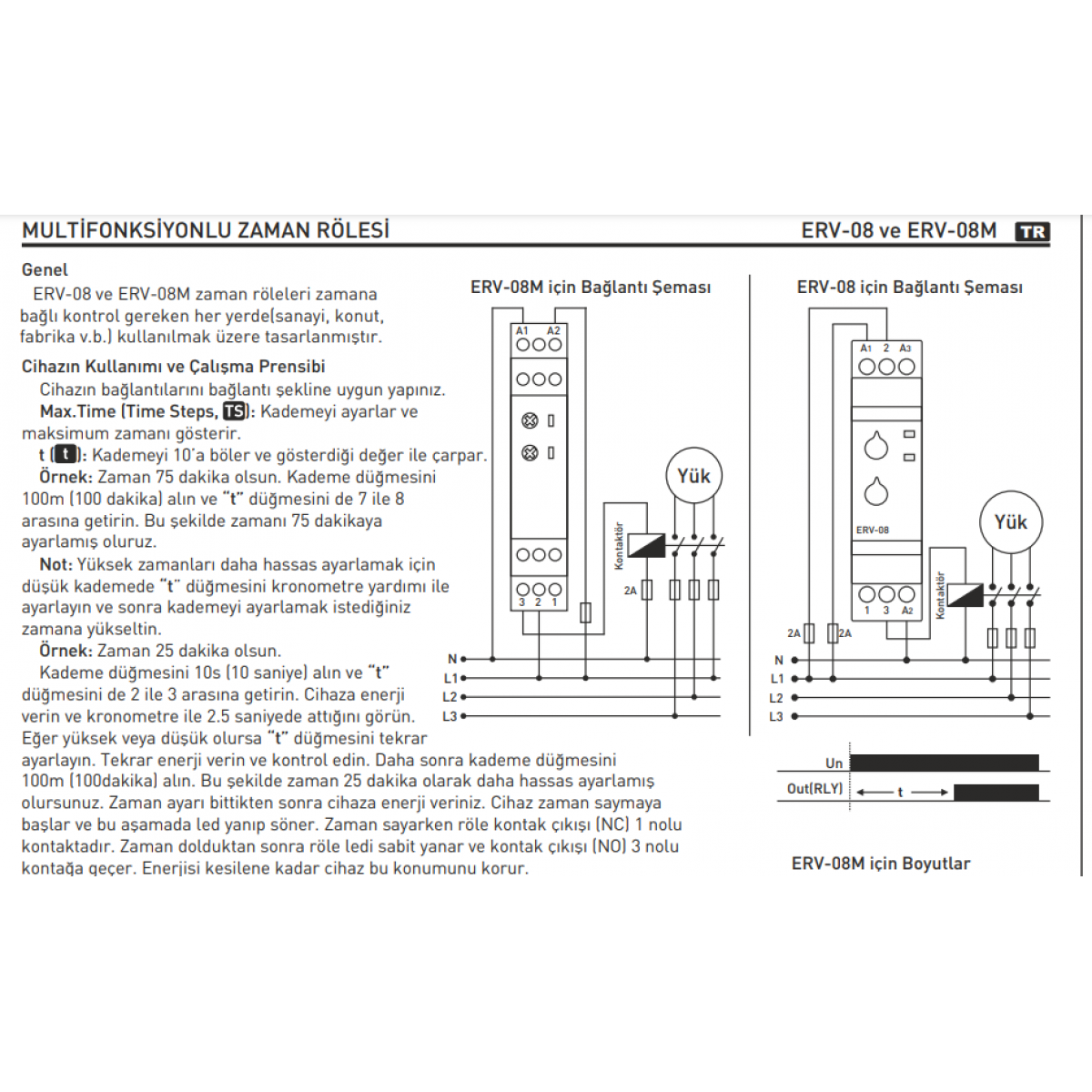 MULTİFONKSİYONLU ZAMAN RÖLESİ

ERV-08 ve ERV-08M TR

Genel

ERV-08 ve ERV-08M zaman röleleri zamana bağlı kontrol gereken her yerde(sanayi, konut, fabrika v.b.) kullanılmak üzere tasarlanmıştır.

Cihazın Kullanımı ve Çalışma Prensibi

Cihazın bağlantılarını bağlantı şekline uygun yapınız.

Max.Time (Time Steps, TS): Kademeyi ayarlar ve maksimum zamanı gösterir.

t (t): Kademeyi 10'a böler ve gösterdiği değer ile çarpar.

Örnek: Zaman 75 dakika olsun. Kademe düğmesini 100m (100 dakika) alın ve "t" düğmesini de 7 ile 8 arasına getirin. Bu şekilde zamanı 75 dakikaya ayarlamış oluruz.

Not: Yüksek zamanları daha hassas ayarlamak için düşük kademede "t" düğmesini kronometre yardımı ile ayarlayın ve sonra kademeyi ayarlamak istediğiniz zamana yükseltin.

Örnek: Zaman 25 dakika olsun.

Kademe düğmesini 10s (10 saniye) alın ve "t" düğmesini de 2 ile 3 arasına getirin. Cihaza enerji verin ve kronometre ile 2.5 saniyede attığını görün. Eğer yüksek veya düşük olursa "t" düğmesini tekrar ayarlayın. Tekrar enerji verin ve kontrol edin. Daha sonra kademe düğmesini 100m (100dakika) alın. Bu şekilde zaman 25 dakika olarak daha hassas ayarlamış olursunuz. Zaman ayarı bittikten sonra cihaza enerji veriniz. Cihaz zaman saymaya başlar ve bu aşamada led yanıp söner. Zaman sayarken röle kontak çıkışı (NC) 1 nolu kontaktadır. Zaman dolduktan sonra röle ledi sabit yanar ve kontak çıkışı (NO) 3 nolu kontağa geçer. Enerjisi kesilene kadar cihaz bu konumunu korur.

ERV-08M için Bağlantı Şeması

A1 A2
3 2 1
Yük
Kontaktör
2A
N
L1
L2
L3

ERV-08 için Bağlantı Şeması

A1 2 A3
ERV-08
1 3 A2
Yük
Kontaktör
2A 2A
N
L1
L2
L3

Un
Out(RLY)
t

ERV-08M için Boyutlar